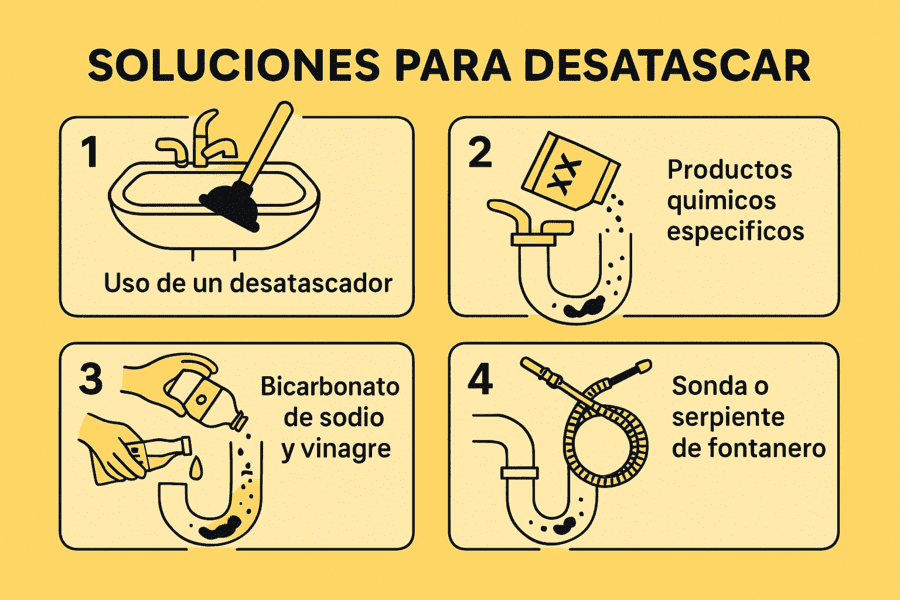 SOLUCIONES PARA DESATASCAR

1

Uso de un desatascador

2

XX

Productos quimicos especificos

3

Bicarbonato de sodio y vinagre

4

Sonda o serpiente de fontanero